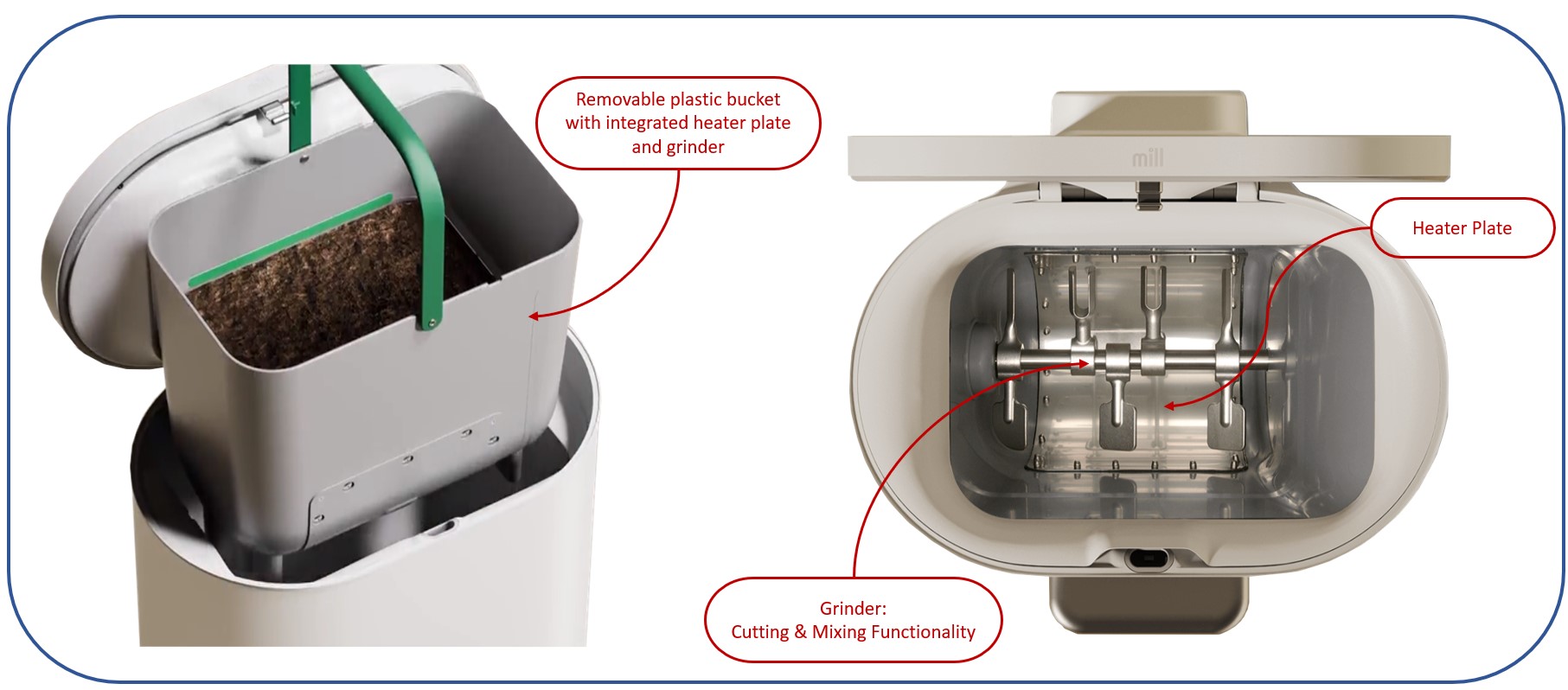 Removable plastic bucket with integrated heater plate and grinder

mill

Heater Plate

Grinder:
Cutting & Mixing Functionality